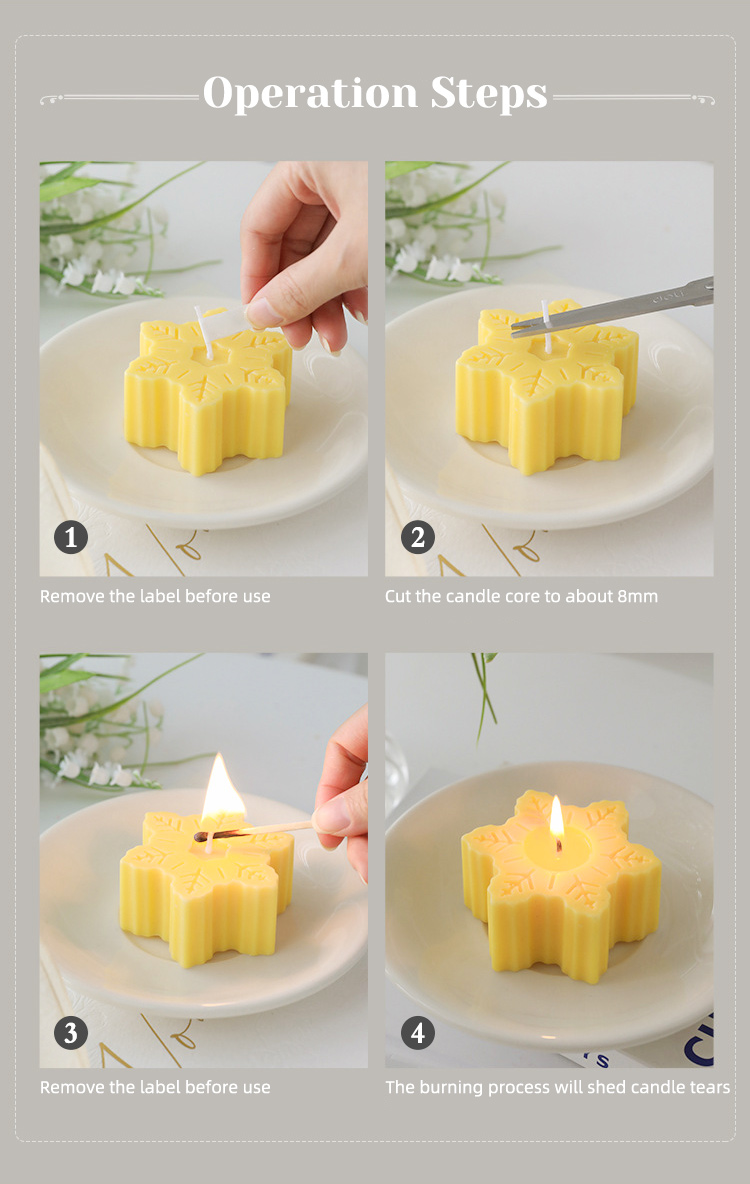 Operation Steps

1

Remove the label before use

2

Cut the candle core to about 8mm

3

Remove the label before use

4

The burning process will shed candle tears