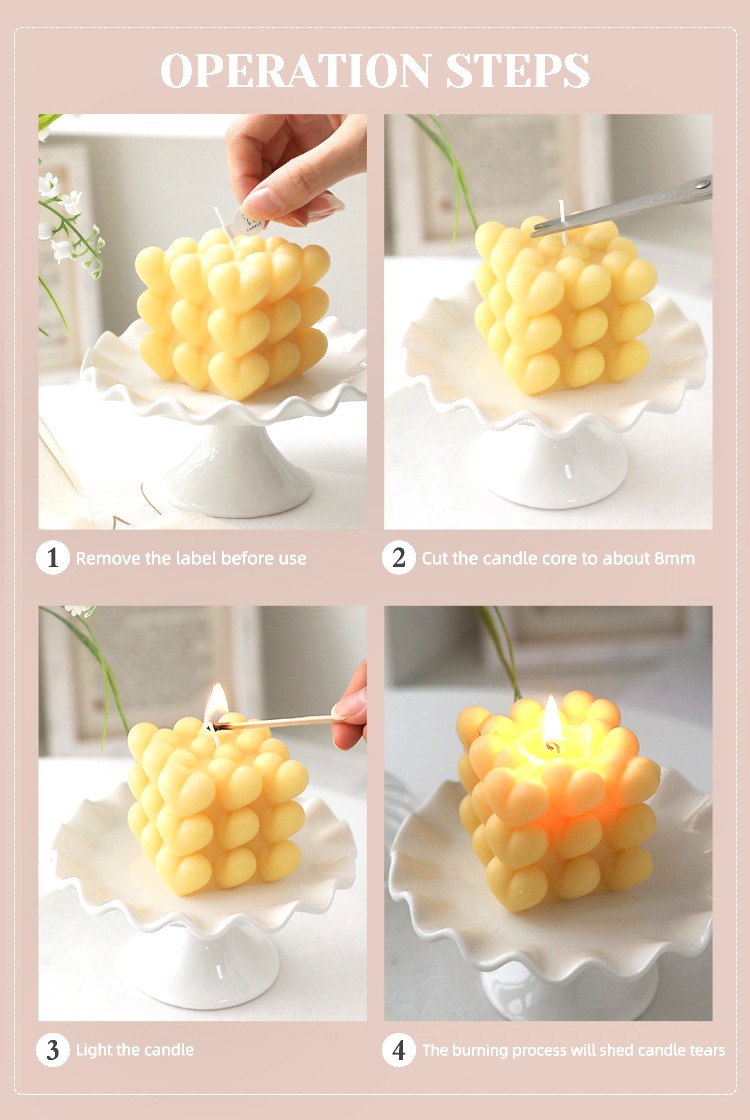 OPERATION STEPS

1 Remove the label before use

2 Cut the candle core to about 8mm

3 Light the candle

4 The burning process will shed candle tears